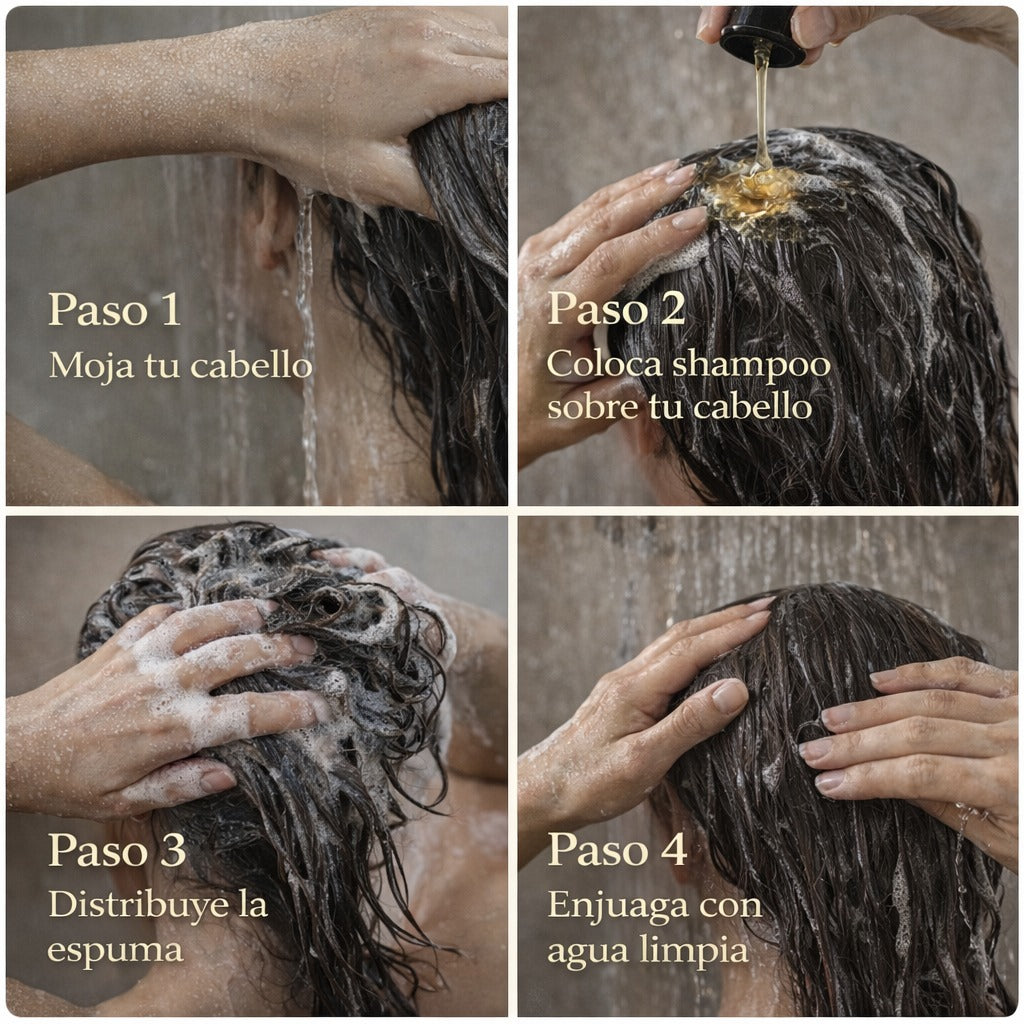 Paso 1
Moja tu cabello

Paso 2
Coloca shampoo sobre tu cabello

Paso 3
Distribuye la espuma

Paso 4
Enjuaga con agua limpia